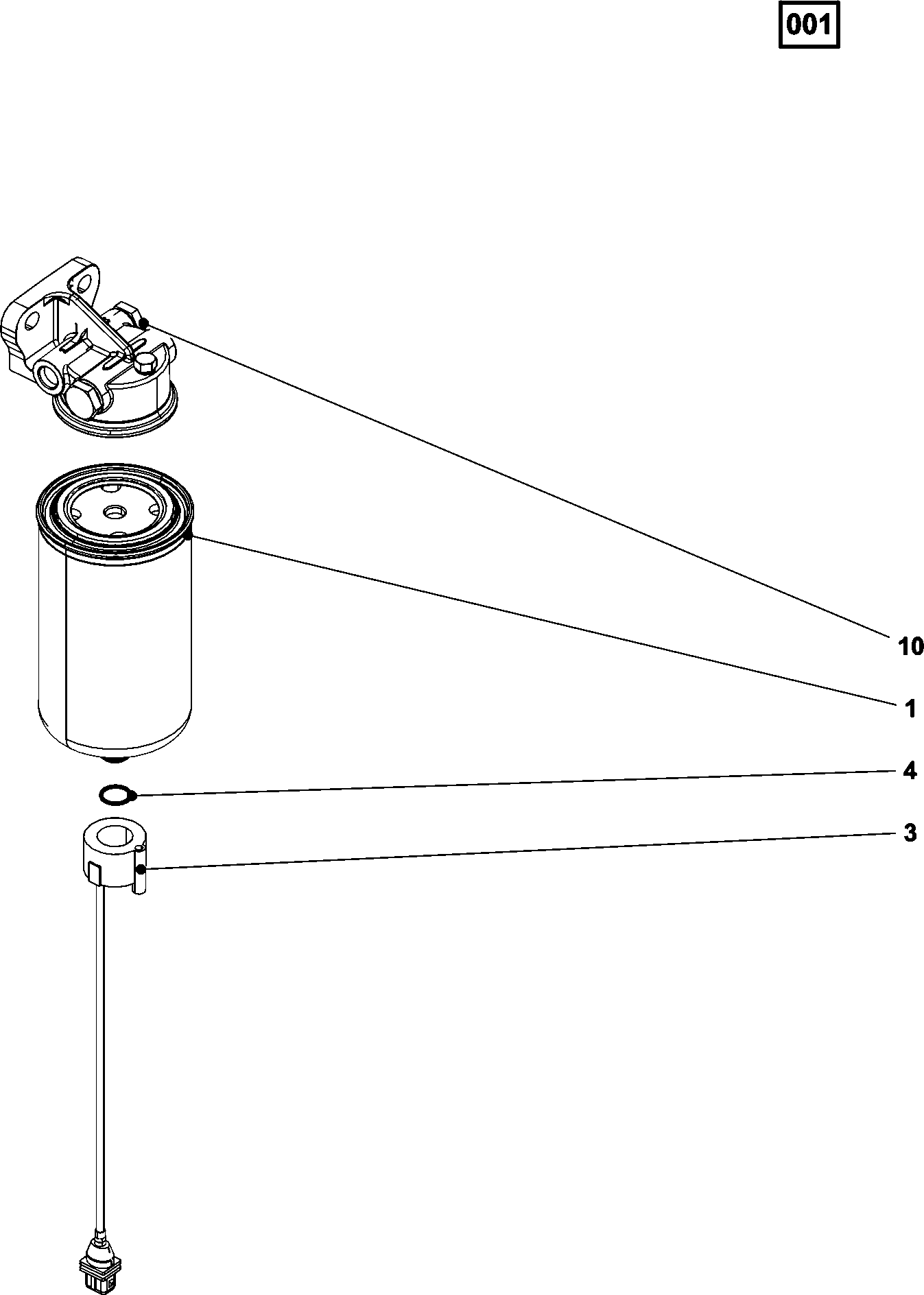 001

10

1

4

3