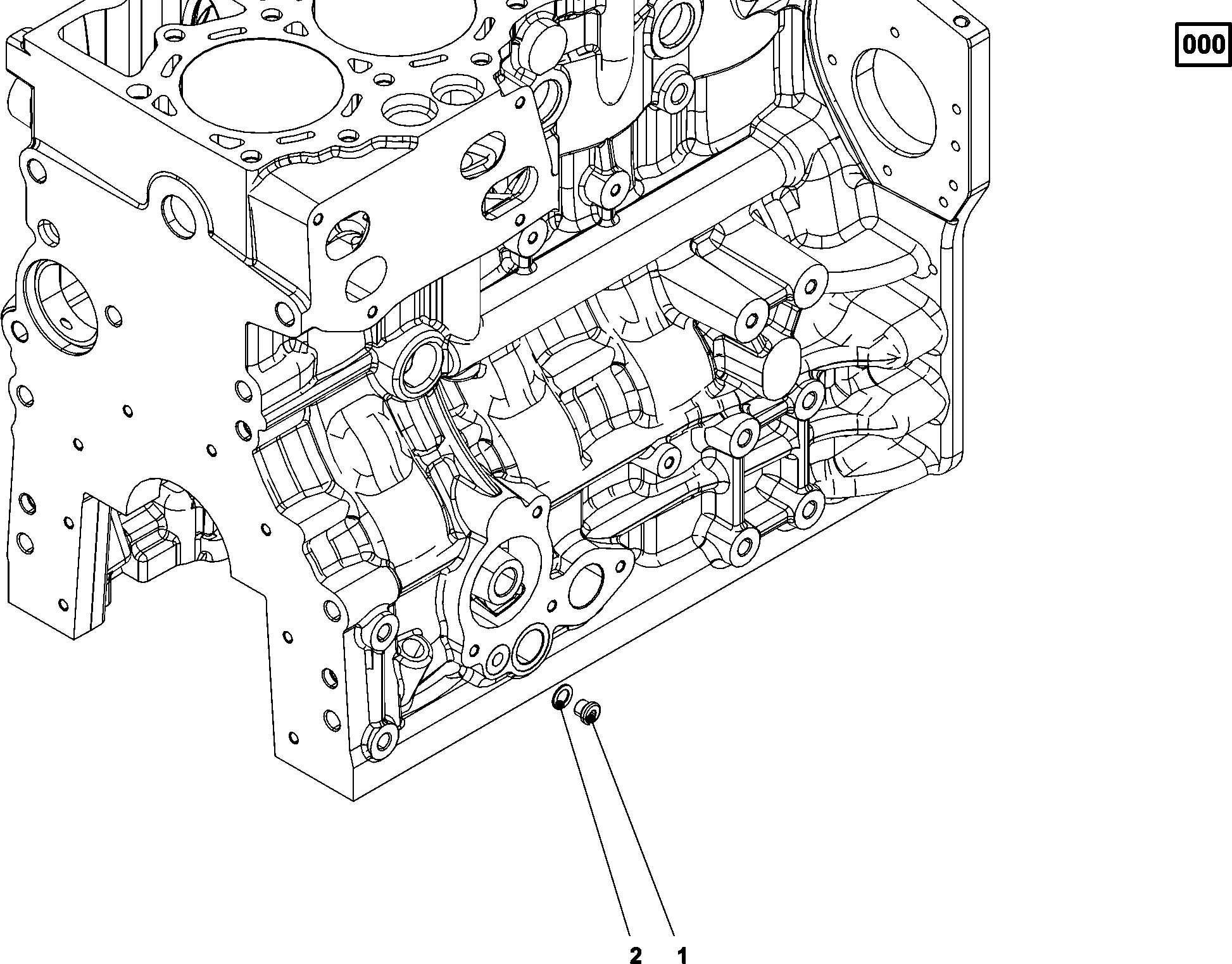 000

2
1