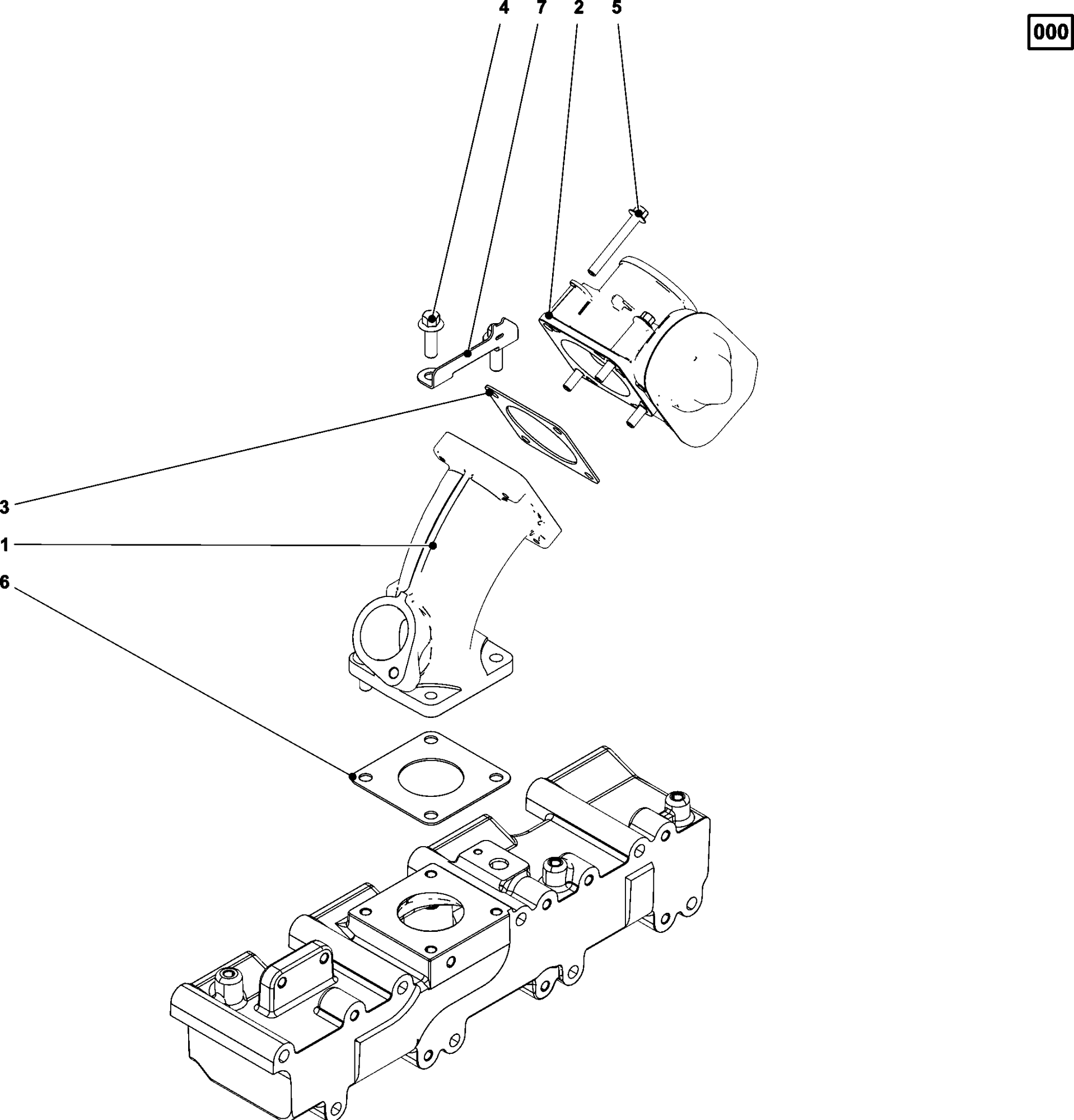 4 7 2 5

000

3

1

6