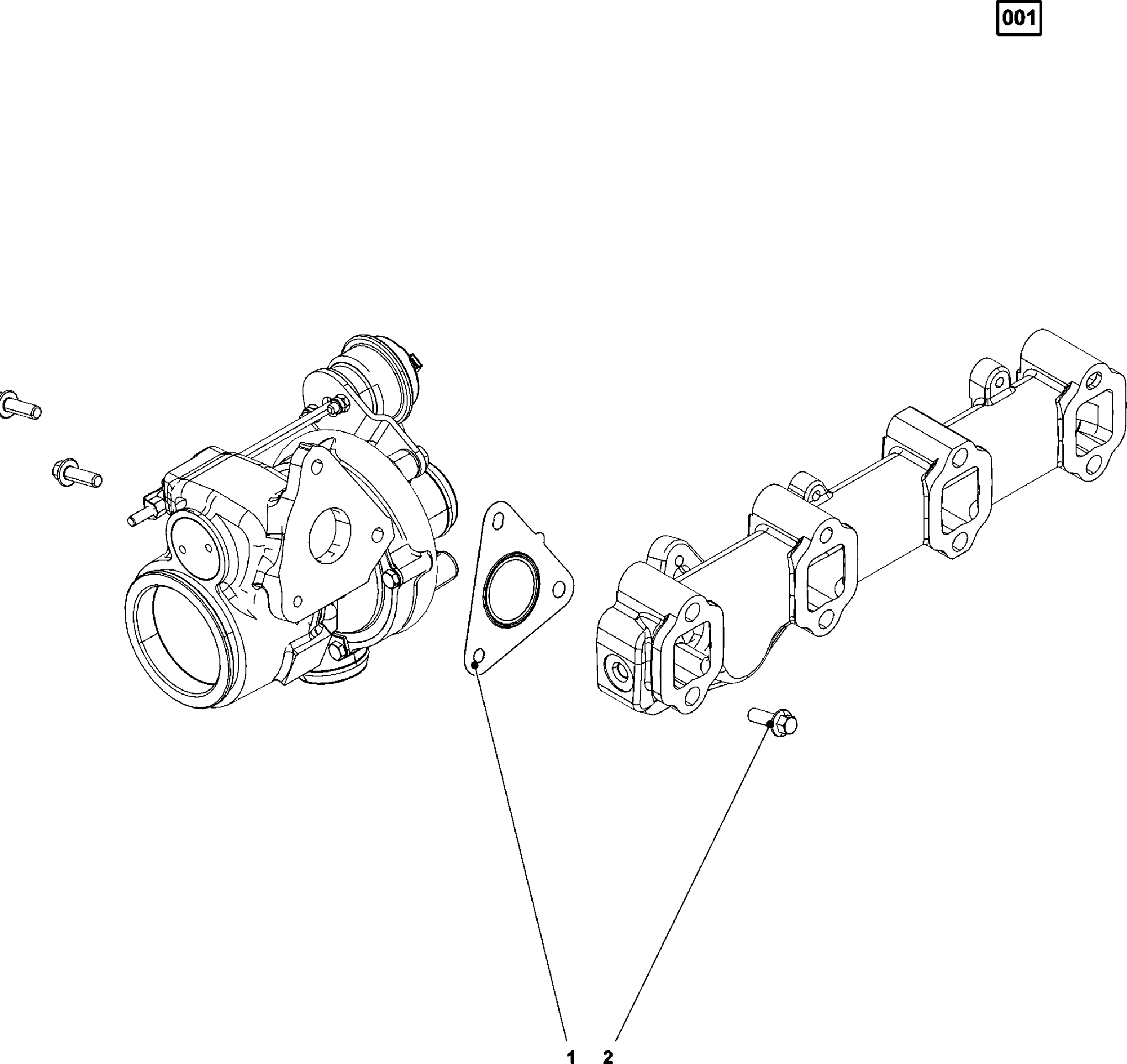 001

1 2