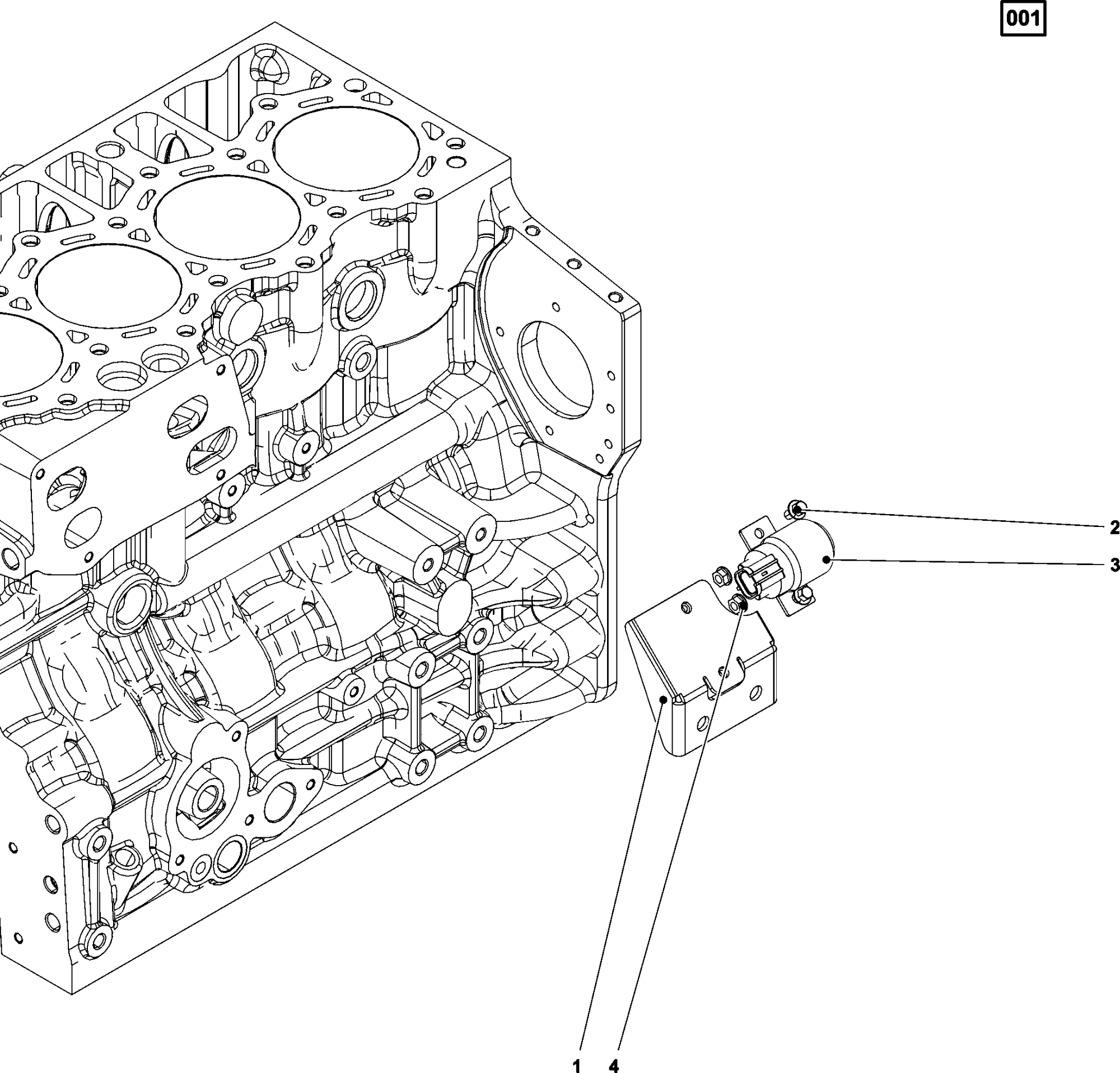 001

2

3

1 4