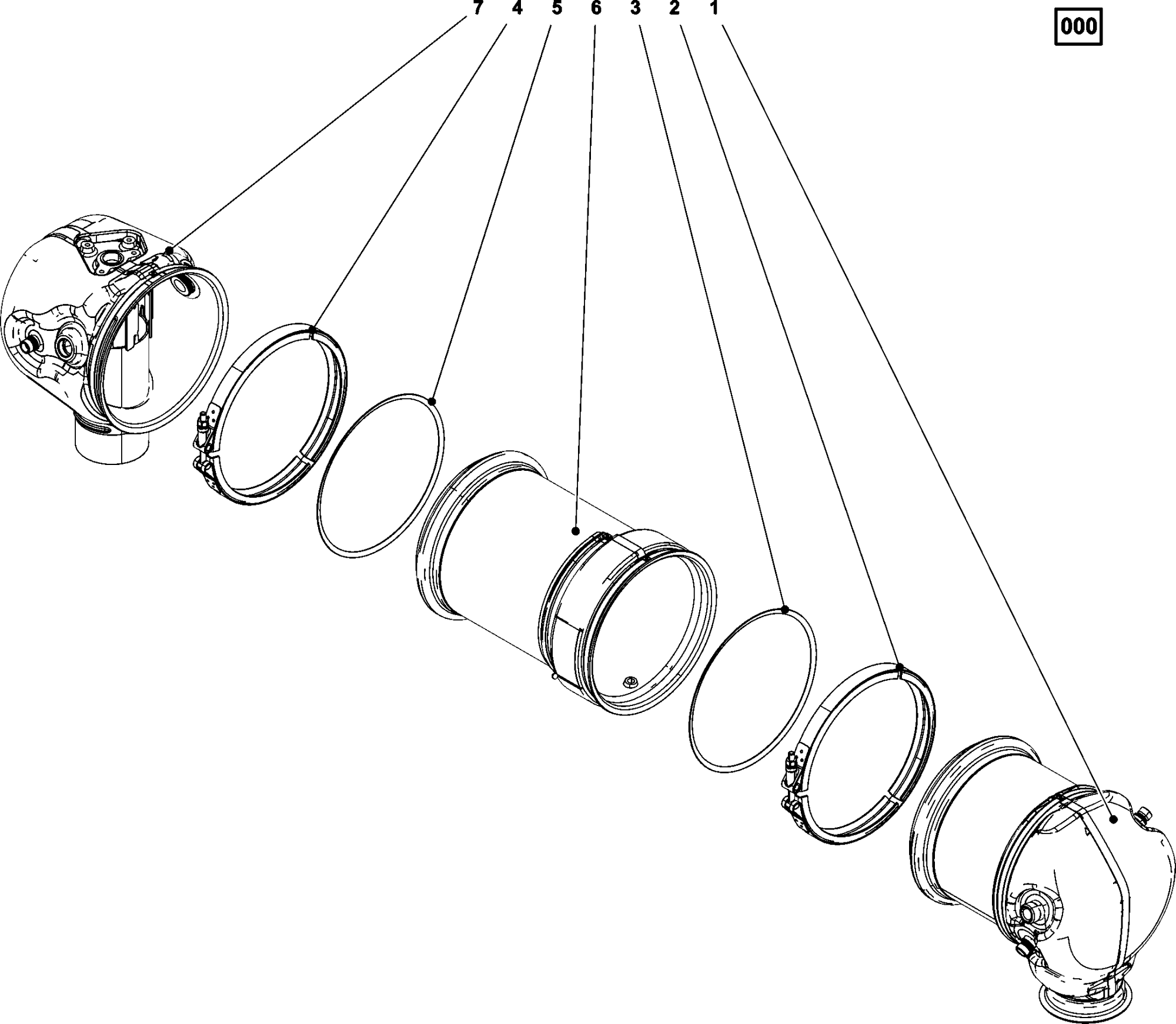 7 4 5 6 3 2 1

000