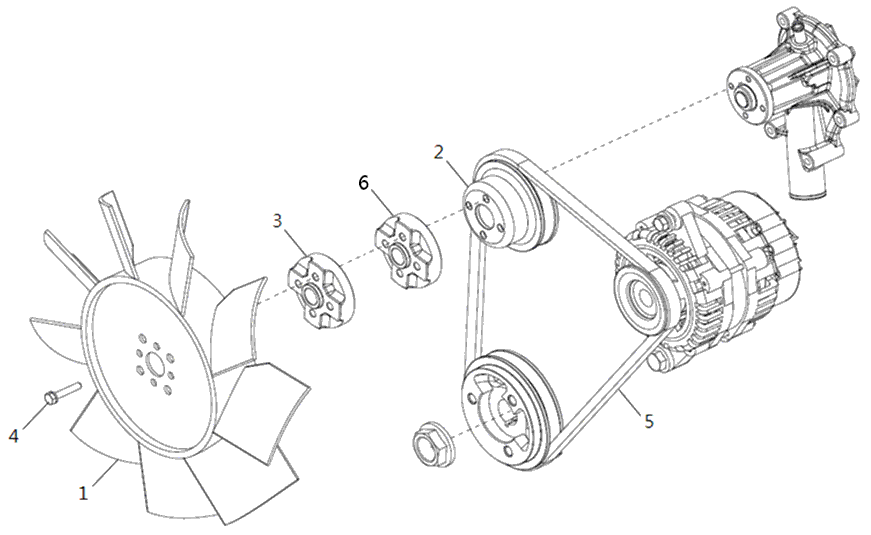 2
6
3
4
5
1